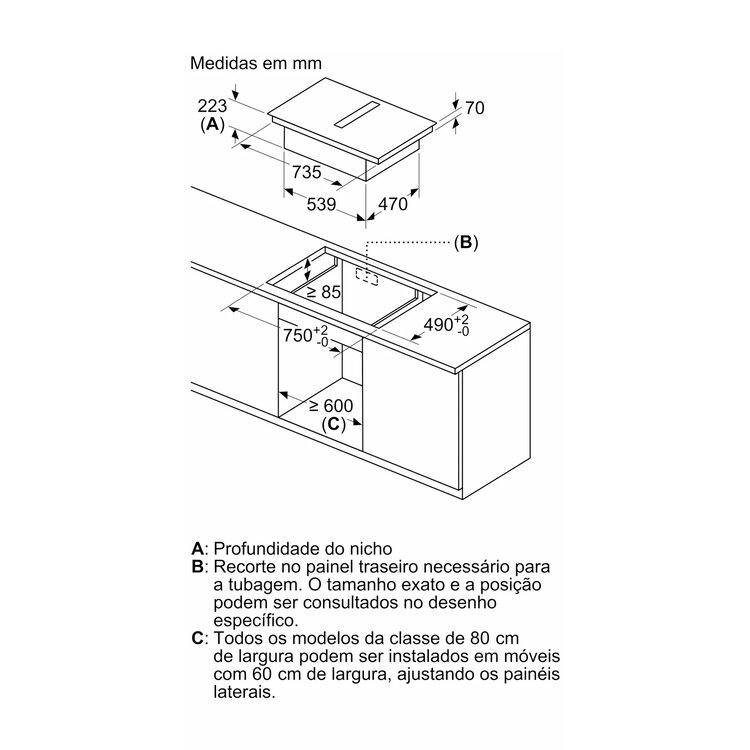 Medidas em mm

223
(A)

70

735

539

470

(B)

≥ 85

$750^{+2}_{-0}$

$490^{+2}_{-0}$

≥ 600
(C)

A: Profundidade do nicho
B: Recorte no painel traseiro necessário para a tubagem. O tamanho exato e a posição podem ser consultados no desenho específico.
C: Todos os modelos da classe de 80 cm de largura podem ser instalados em móveis com 60 cm de largura, ajustando os painéis laterais.