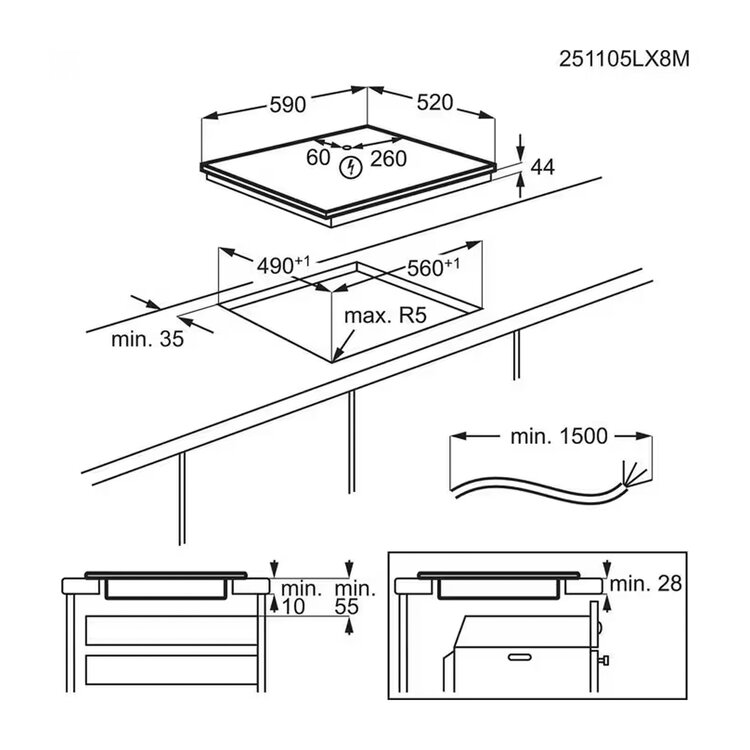 251105LX8M

590
520
60
260
44
$490^{+1}$
$560^{+1}$
max. R5
min. 35
min. 1500
min.
10
min.
55
min. 28