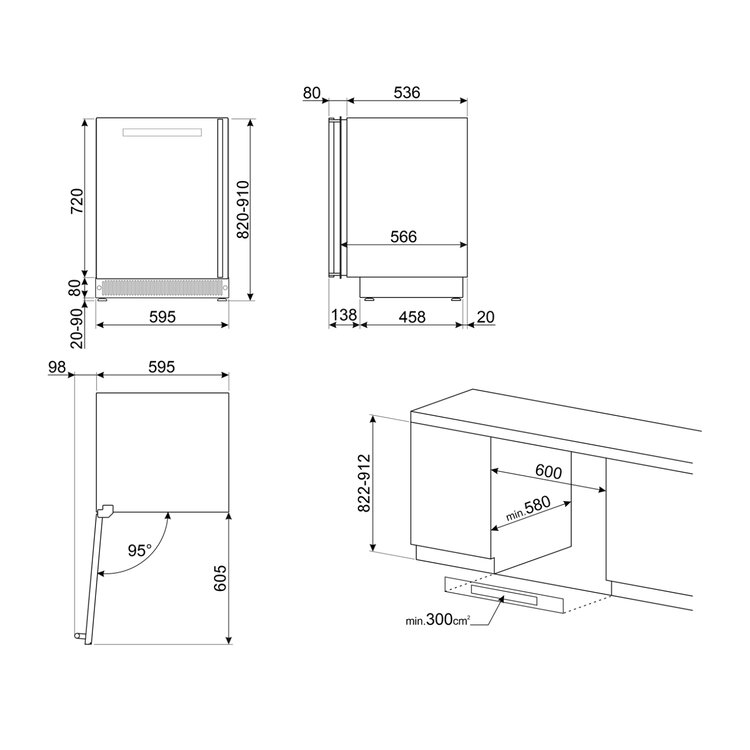 720
80
20-90
595
820-910

80
536
566
138
458
20

98
595
95°
605

822-912
600
min.580
min.300cm²