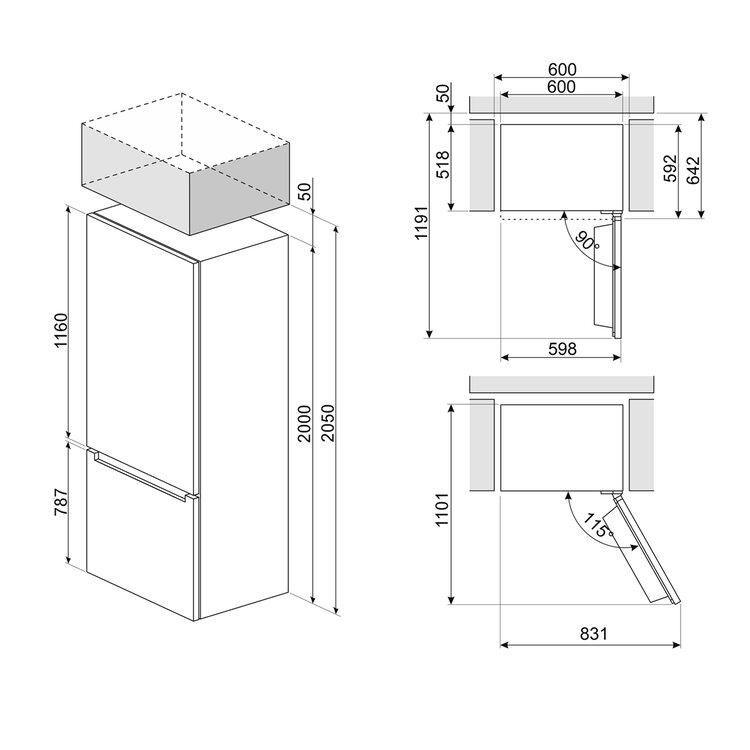 50
1160
787
2000
2050
600
600
50
518
1191
592
642
90°
598
1101
115°
831