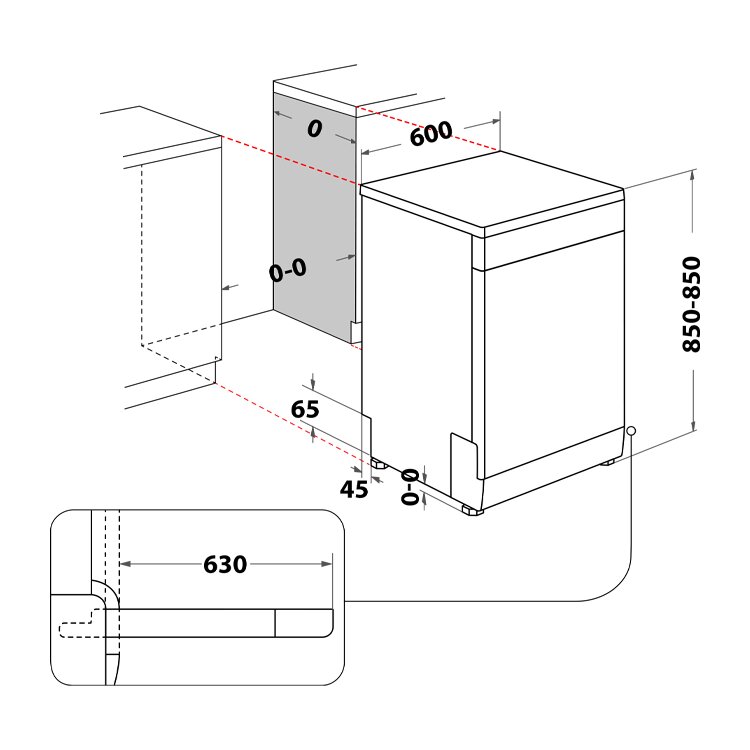 0
600
0-0
850-850
65
45
0-0
630