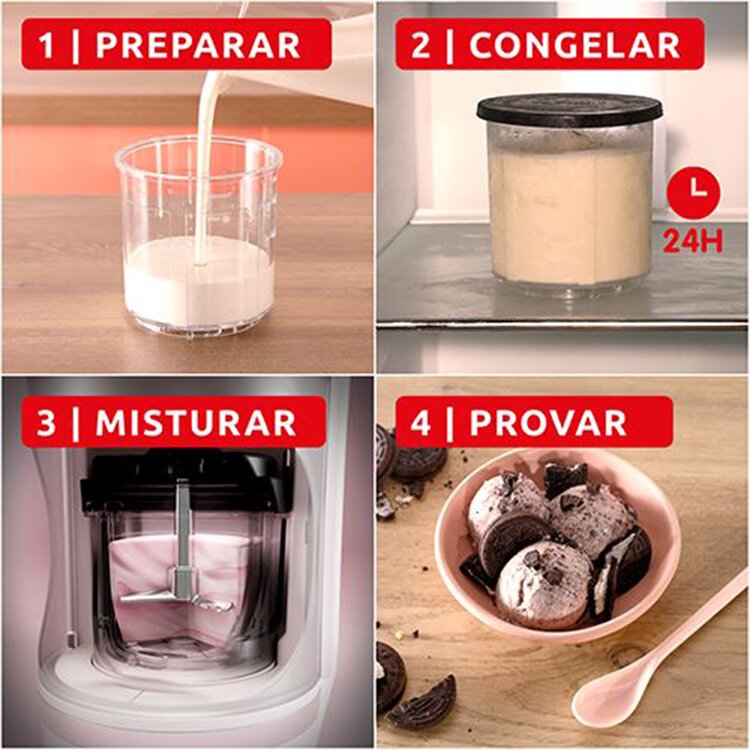 1 | PREPARAR

2 | CONGELAR

24H

3 | MISTURAR

4 | PROVAR