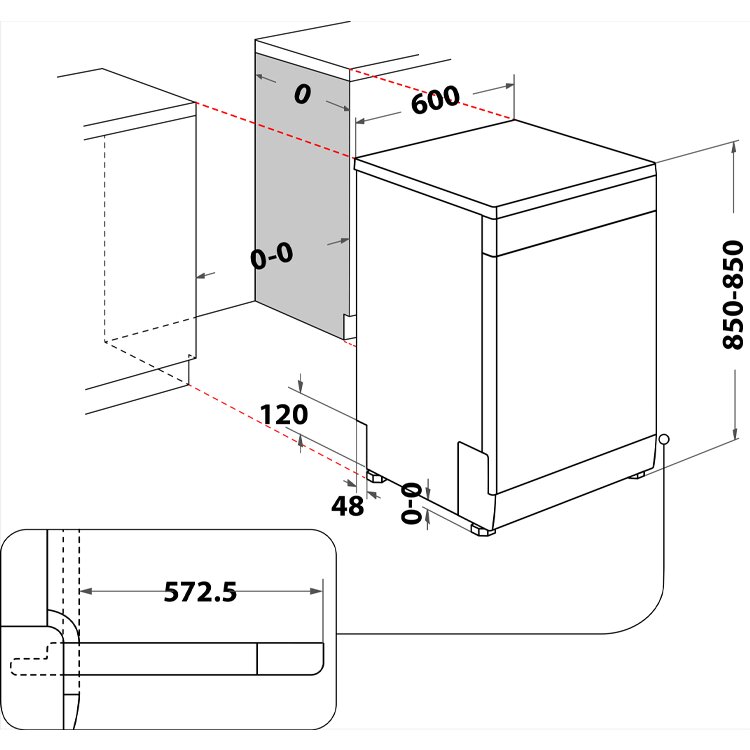 0
600
0-0
850-850
120
48
0-0
572.5