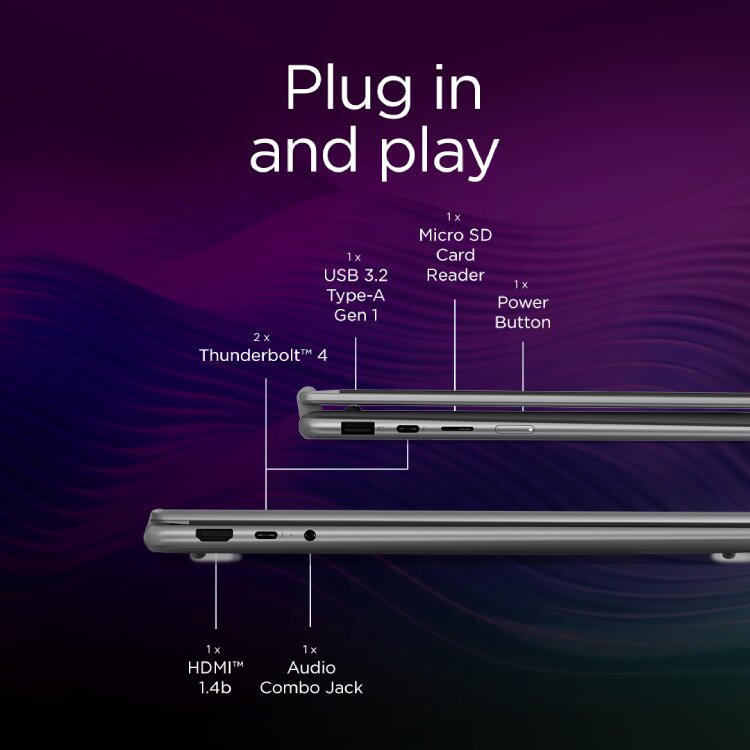 Plug in and play

1 x
Micro SD Card Reader

1 x
USB 3.2 Type-A Gen 1

1 x
Power Button

2 x
Thunderbolt™ 4

1 x
HDMI™ 1.4b

1 x
Audio Combo Jack