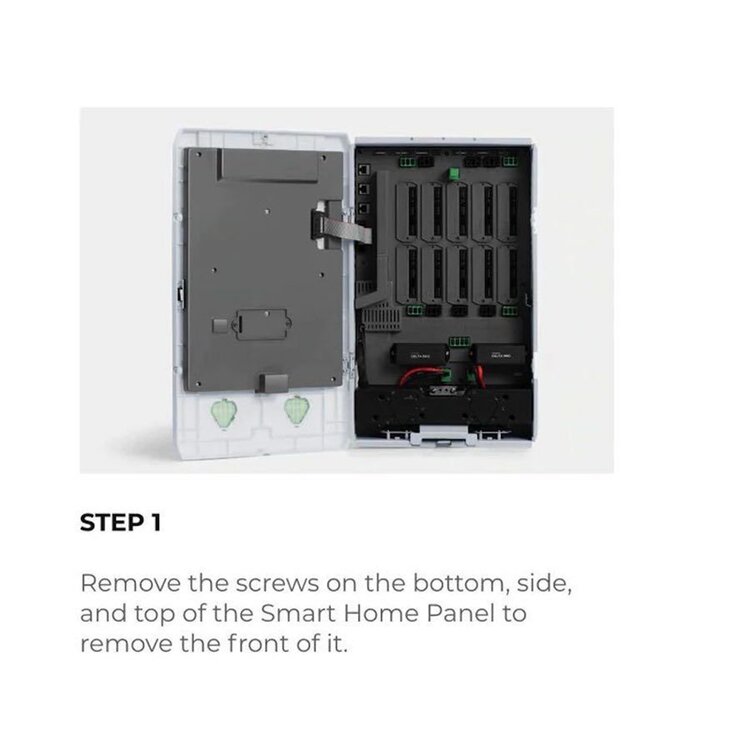 STEP 1

Remove the screws on the bottom, side, and top of the Smart Home Panel to remove the front of it.