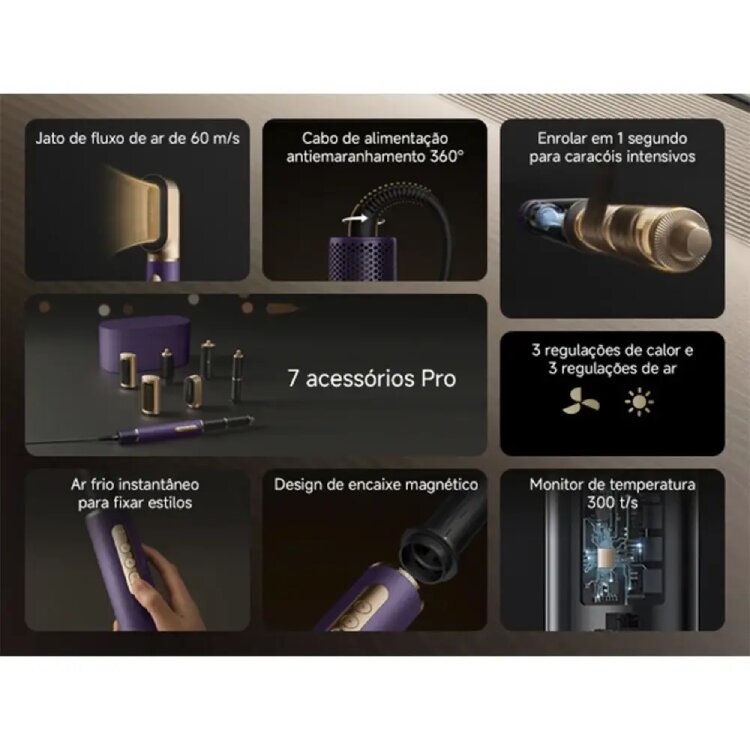 Jato de fluxo de ar de 60 m/s

Cabo de alimentação antiemaranhamento 360°

Enrolar em 1 segundo para caracóis intensivos

7 acessórios Pro

3 regulações de calor e 3 regulações de ar

Ar frio instantâneo para fixar estilos

Design de encaixe magnético

Monitor de temperatura 300 t/s