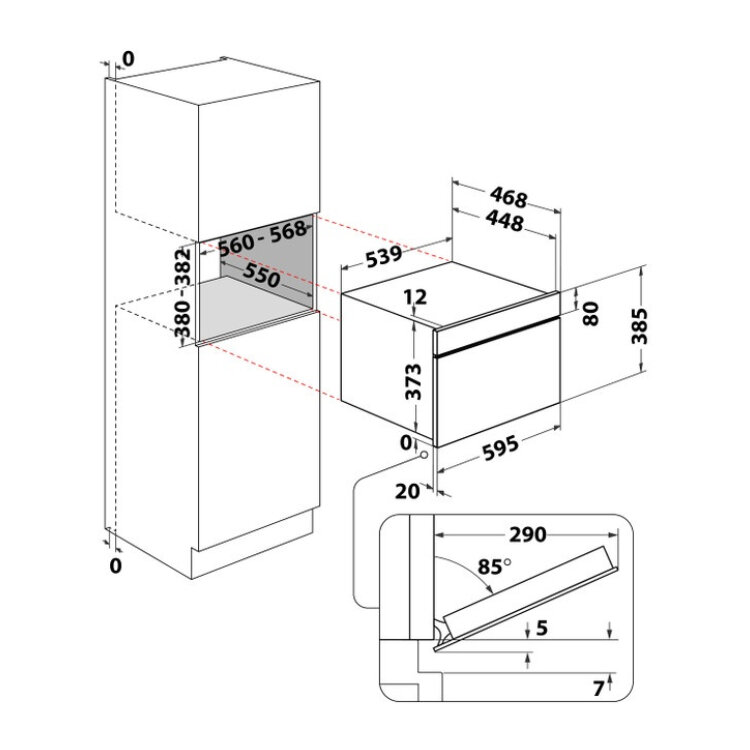 0
560 - 568
380 - 382
550
0
468
448
539
12
80
385
373
0
595
20
290
85°
5
7