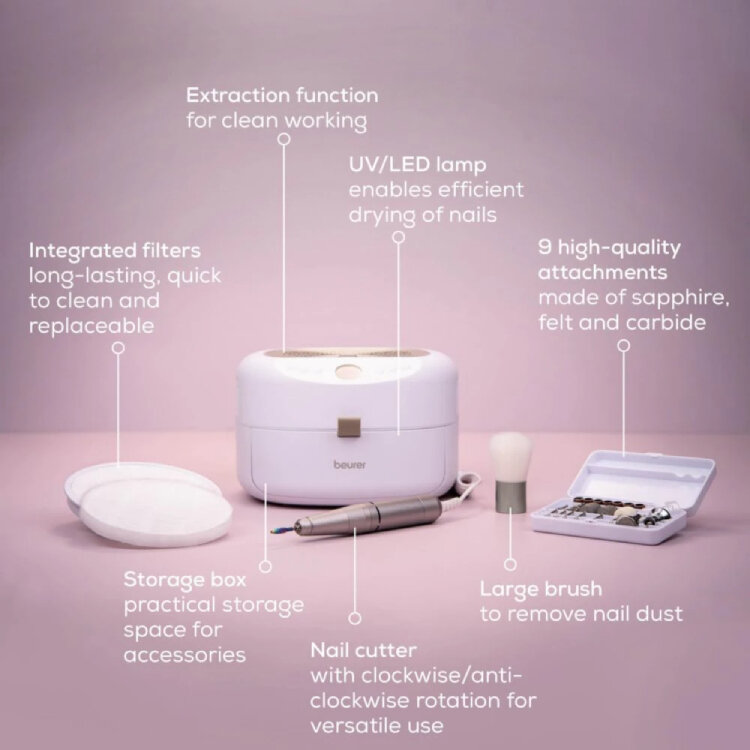 Extraction function
for clean working

UV/LED lamp
enables efficient drying of nails

Integrated filters
long-lasting, quick to clean and replaceable

9 high-quality attachments
made of sapphire, felt and carbide

beurer

Storage box
practical storage space for accessories

Large brush
to remove nail dust

Nail cutter
with clockwise/anti-clockwise rotation for versatile use