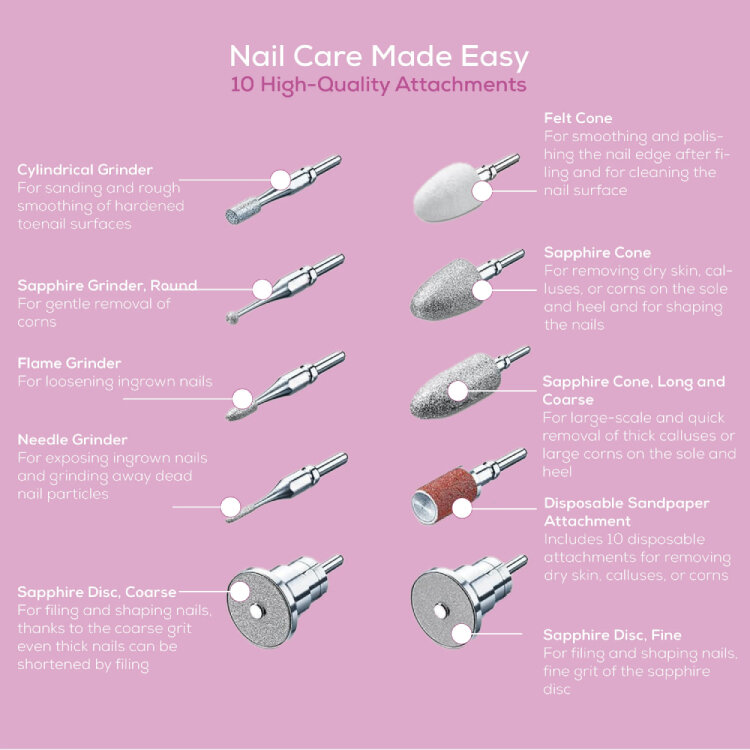 Nail Care Made Easy
10 High-Quality Attachments

Cylindrical Grinder
For sanding and rough smoothing of hardened toenail surfaces

Sapphire Grinder, Round
For gentle removal of corns

Flame Grinder
For loosening ingrown nails

Needle Grinder
For exposing ingrown nails and grinding away dead nail particles

Sapphire Disc, Coarse
For filing and shaping nails, thanks to the coarse grit even thick nails can be shortened by filing

Felt Cone
For smoothing and polishing the nail edge after filing and for cleaning the nail surface

Sapphire Cone
For removing dry skin, calluses, or corns on the sole and heel and for shaping the nails

Sapphire Cone, Long and Coarse
For large-scale and quick removal of thick calluses or large corns on the sole and heel

Disposable Sandpaper Attachment
Includes 10 disposable attachments for removing dry skin, calluses, or corns

Sapphire Disc, Fine
For filing and shaping nails, fine grit of the sapphire disc