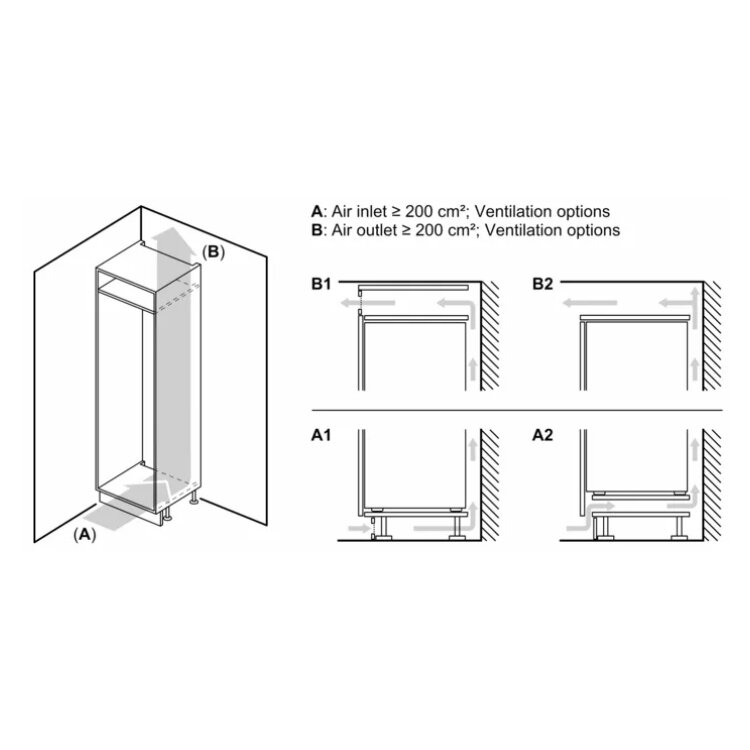 (B)

(A)

A: Air inlet ≥ 200 cm²; Ventilation options
B: Air outlet ≥ 200 cm²; Ventilation options

B1

B2

A1

A2