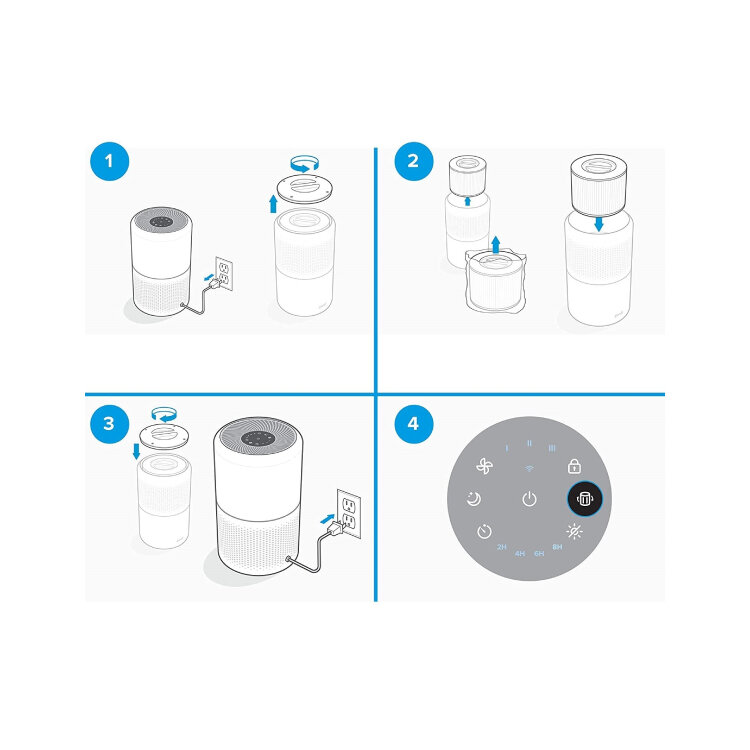 1

2

3

4

I II III

2H 4H 6H 8H