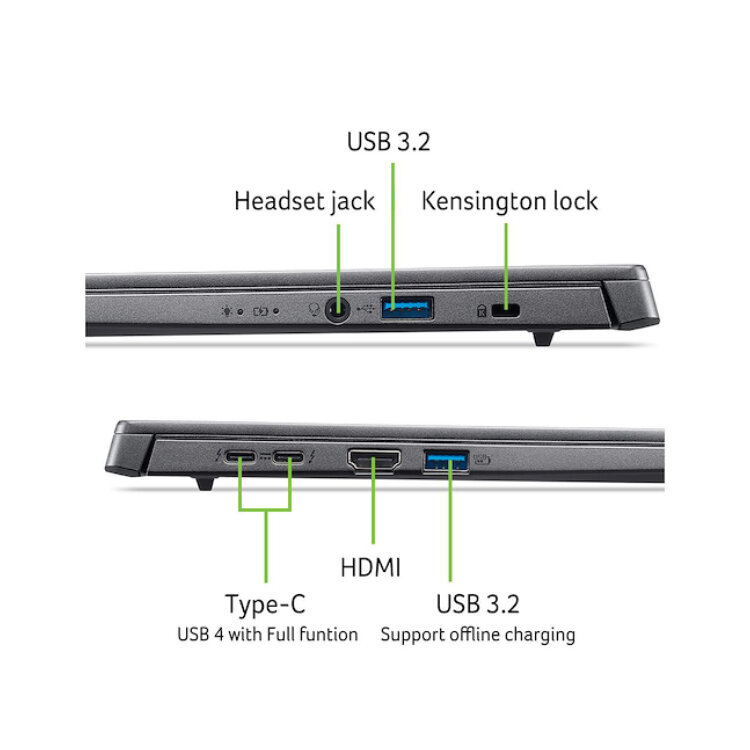 USB 3.2

Headset jack

Kensington lock

HDMI

Type-C
USB 4 with Full funtion

USB 3.2
Support offline charging