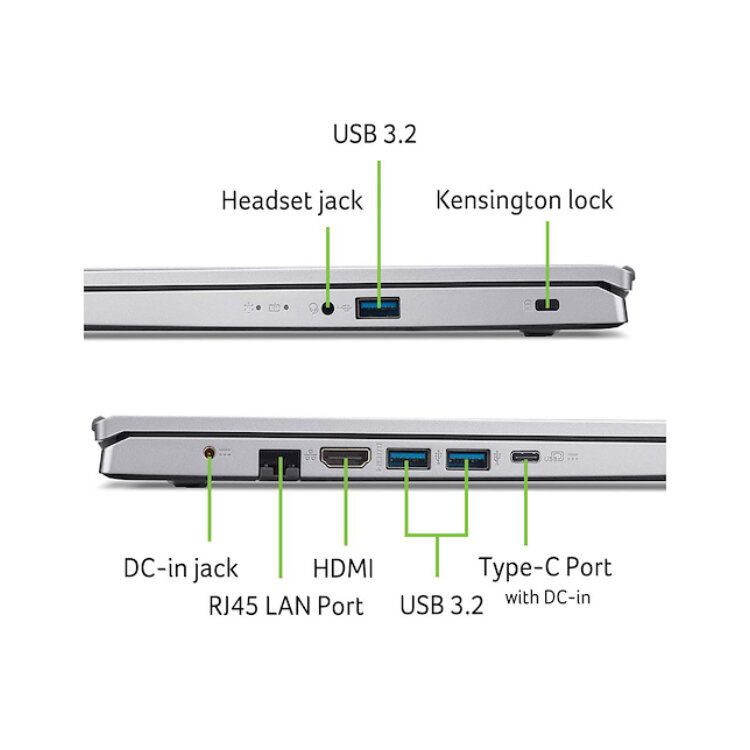 USB 3.2

Headset jack

Kensington lock

DC-in jack

RJ45 LAN Port

HDMI

USB 3.2

Type-C Port
with DC-in