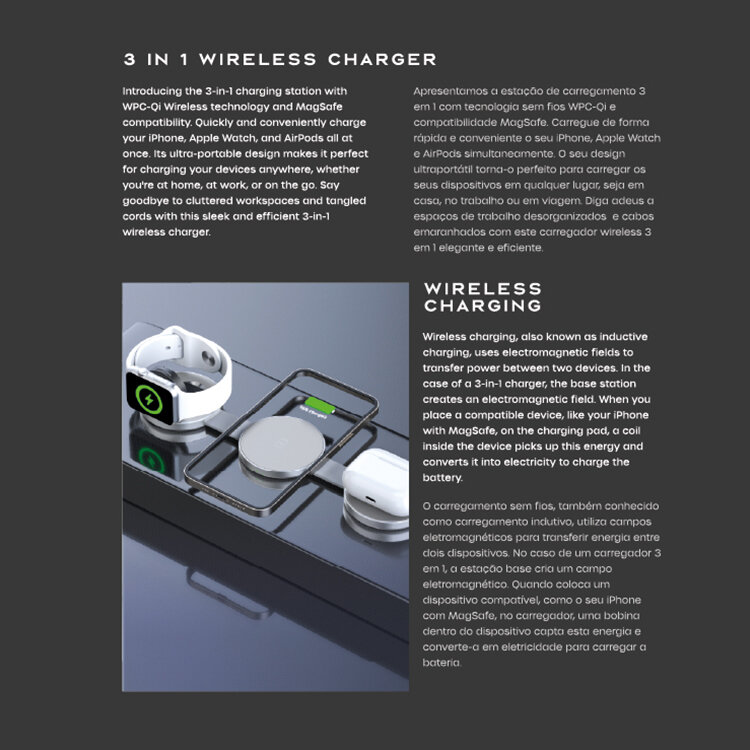 3 IN 1 WIRELESS CHARGER

Introducing the 3-in-1 charging station with WPC-Qi Wireless technology and MagSafe compatibility. Quickly and conveniently charge your iPhone, Apple Watch, and AirPods all at once. Its ultra-portable design makes it perfect for charging your devices anywhere, whether you're at home, at work, or on the go. Say goodbye to cluttered workspaces and tangled cords with this sleek and efficient 3-in-1 wireless charger.

Apresentamos a estação de carregamento 3 em 1 com tecnologia sem fios WPC-Qi e compatibilidade MagSafe. Carregue de forma rápida e conveniente o seu iPhone, Apple Watch e AirPods simultaneamente. O seu design ultraportátil torna-o perfeito para carregar os seus dispositivos em qualquer lugar, seja em casa, no trabalho ou em viagem. Diga adeus a espaços de trabalho desorganizados e cabos emaranhados com este carregador wireless 3 em 1 elegante e eficiente.

WIRELESS CHARGING

Wireless charging, also known as inductive charging, uses electromagnetic fields to transfer power between two devices. In the case of a 3-in-1 charger, the base station creates an electromagnetic field. When you place a compatible device, like your iPhone with MagSafe, on the charging pad, a coil inside the device picks up this energy and converts it into electricity to charge the battery.

O carregamento sem fios, também conhecido como carregamento indutivo, utiliza campos eletromagnéticos para transferir energia entre dois dispositivos. No caso de um carregador 3 em 1, a estação base cria um campo eletromagnético. Quando coloca um dispositivo compatível, como o seu iPhone com MagSafe, no carregador, uma bobina dentro do dispositivo capta esta energia e converte-a em eletricidade para carregar a bateria.