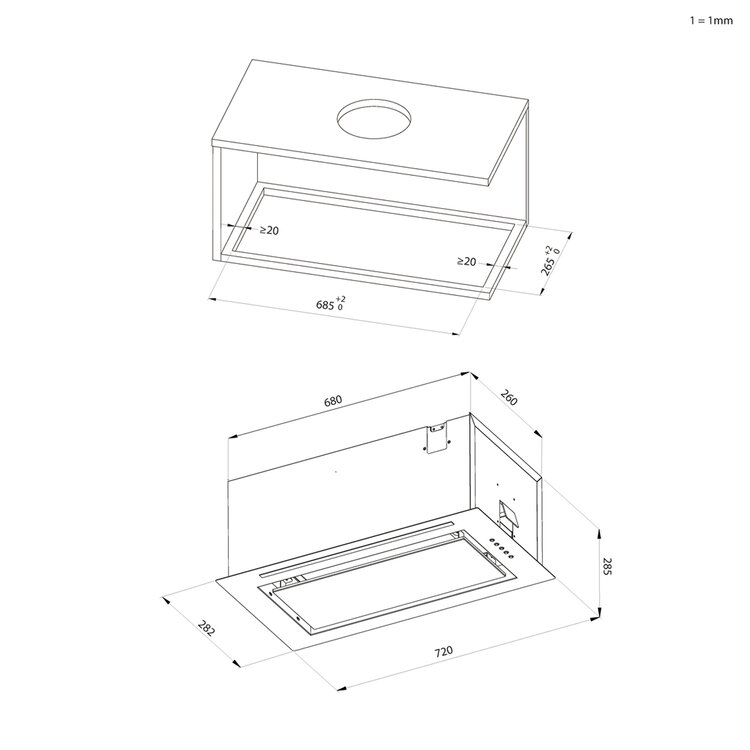 1 = 1mm

≥20

≥20

$265^{+2}_{0}$

$685^{+2}_{0}$

680

260

285

282

720