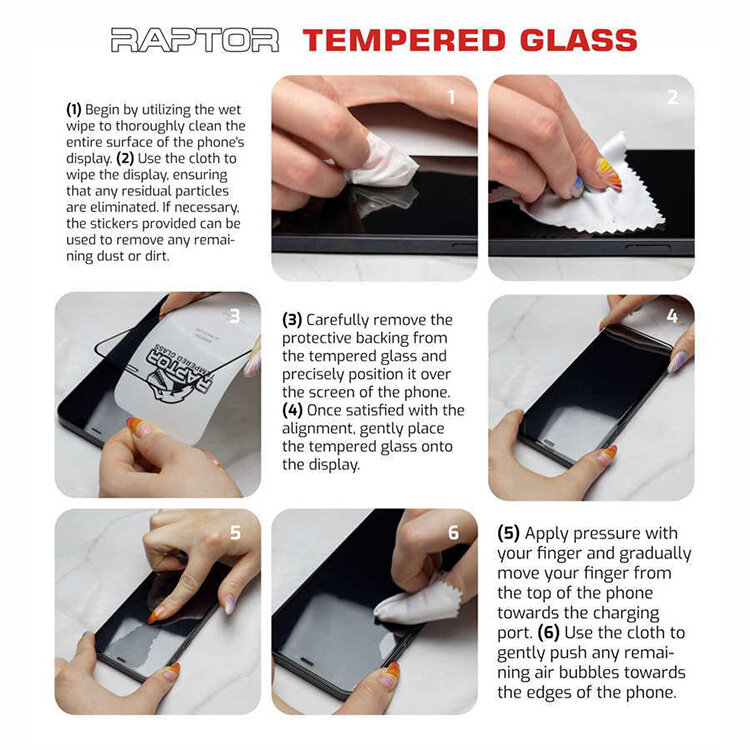 RAPTOR TEMPERED GLASS

(1) Begin by utilizing the wet wipe to thoroughly clean the entire surface of the phone's display. (2) Use the cloth to wipe the display, ensuring that any residual particles are eliminated. If necessary, the stickers provided can be used to remove any remaining dust or dirt.

1

2

3

RAPTOR TEMPERED GLASS

(3) Carefully remove the protective backing from the tempered glass and precisely position it over the screen of the phone. (4) Once satisfied with the alignment, gently place the tempered glass onto the display.

4

5

6

(5) Apply pressure with your finger and gradually move your finger from the top of the phone towards the charging port. (6) Use the cloth to gently push any remaining air bubbles towards the edges of the phone.